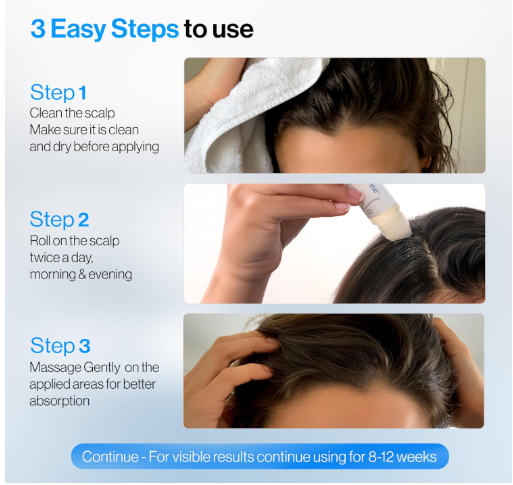 3 Easy Steps to use

Step 1
Clean the scalp
Make sure it is clean and dry before applying

Step 2
Roll on the scalp twice a day, morning & evening

Step 3
Massage Gently on the applied areas for better absorption

Continue - For visible results continue using for 8-12 weeks